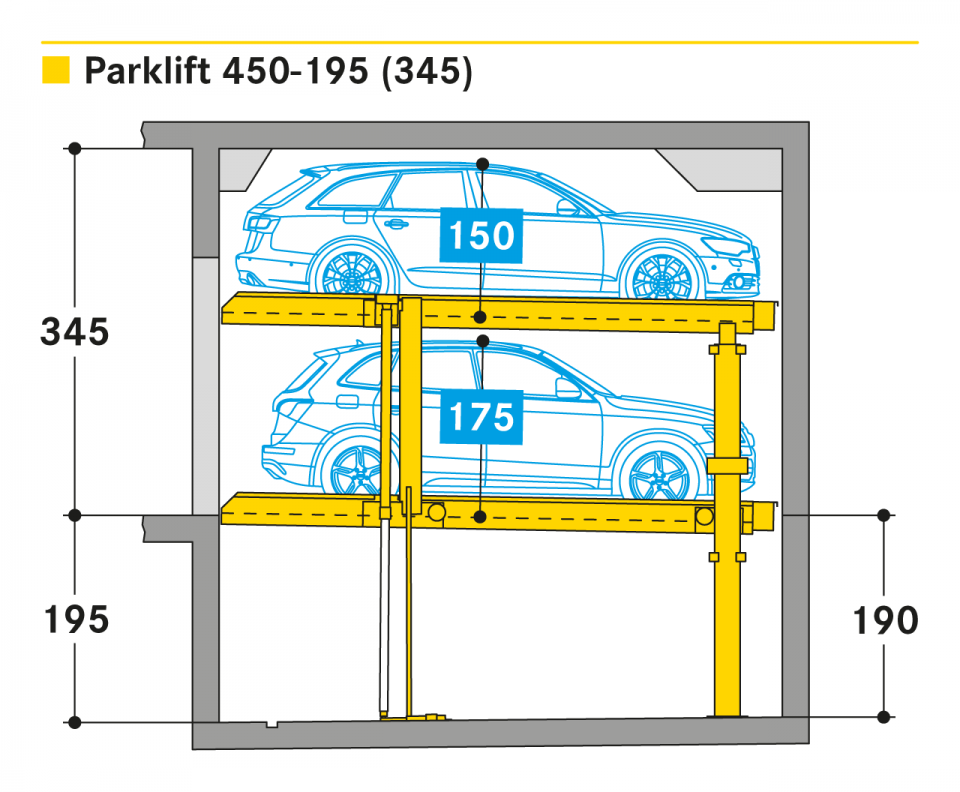 Parklift 450-195 (345)

345

150

175

195

190