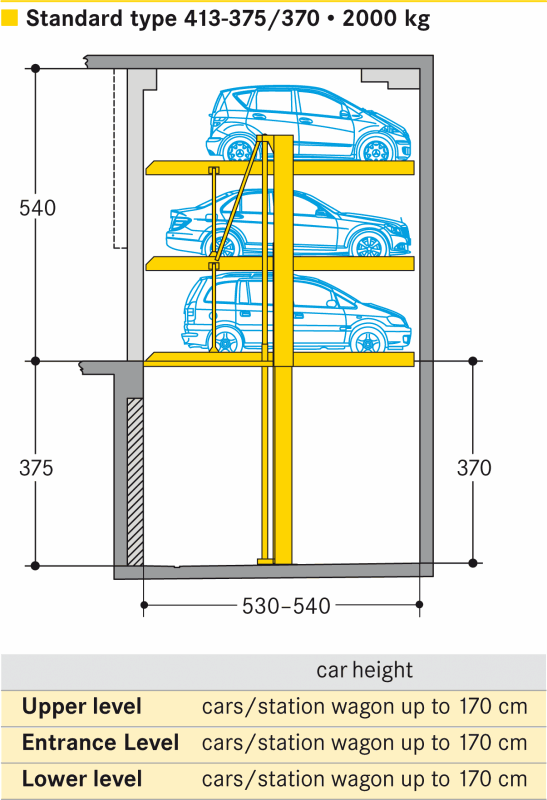 Standard type 413-375/370 • 2000 kg

540

375

370

530–540

| | car height |
|---|---|
| **Upper level** | cars/station wagon up to 170 cm |
| **Entrance Level** | cars/station wagon up to 170 cm |
| **Lower level** | cars/station wagon up to 170 cm |