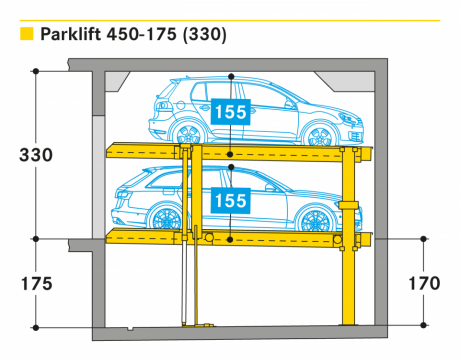 Parklift 450-175 (330)

330

155

155

175

170