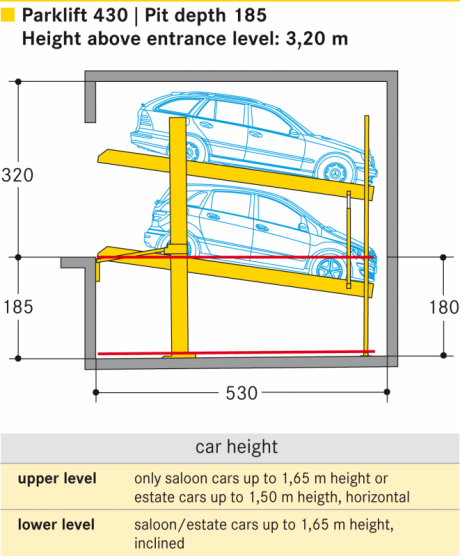 Parklift 430 | Pit depth 185
Height above entrance level: 3,20 m

320

185

180

530

| car height | |
|---|---|
| **upper level** | only saloon cars up to 1,65 m height or estate cars up to 1,50 m heigth, horizontal |
| **lower level** | saloon/estate cars up to 1,65 m height, inclined |